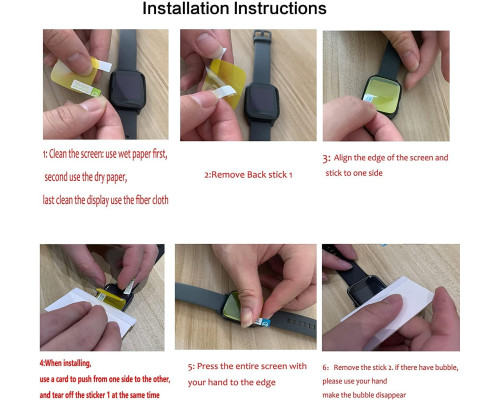 Installation Instructions

1: Clean the screen: use wet paper first, second use the dry paper, last clean the display use the fiber cloth

2:Remove Back stick 1

3: Align the edge of the screen and stick to one side

4:When installing, use a card to push from one side to the other, and tear off the sticker 1 at the same time

5: Press the entire screen with your hand to the edge

6: Remove the stick 2. if there have bubble, please use your hand make the bubble disappear