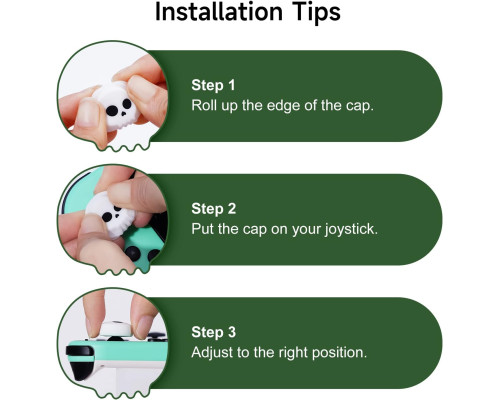 Installation Tips

Step 1
Roll up the edge of the cap.

Step 2
Put the cap on your joystick.

Step 3
Adjust to the right position.