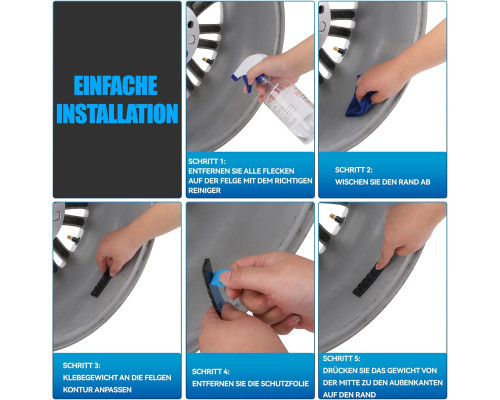 EINFACHE INSTALLATION

SCHRITT 1:
ENTFERNEN SIE ALLE FLECKEN AUF DER FELGE MIT DEM RICHTIGEN REINIGER

SCHRITT 2:
WISCHEN SIE DEN RAND AB

SCHRITT 3:
KLEBEGEWICHT AN DIE FELGEN KONTUR ANPASSEN

SCHRITT 4:
ENTFERNEN SIE DIE SCHUTZFOLIE

SCHRITT 5:
DRÜCKEN SIE DAS GEWICHT VON DER MITTE ZU DEN AUßENKANTEN AUF DEN RAND