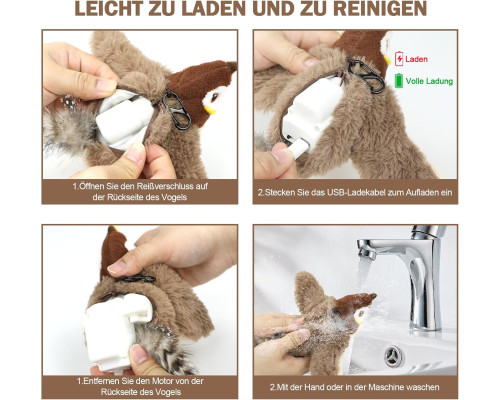 LEICHT ZU LADEN UND ZU REINIGEN

1.Öffnen Sie den Reißverschluss auf der Rückseite des Vogels

Laden

Volle Ladung

2.Stecken Sie das USB-Ladekabel zum Aufladen ein

1.Entfernen Sie den Motor von der Rückseite des Vogels

2.Mit der Hand oder in der Maschine waschen