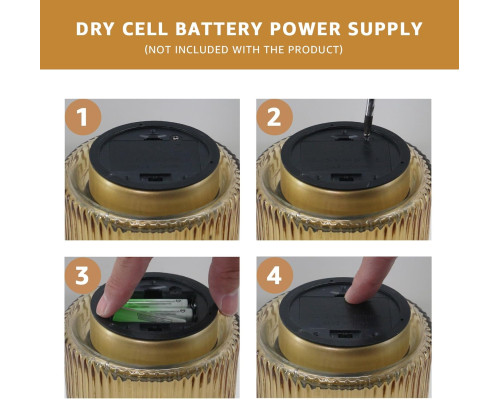 DRY CELL BATTERY POWER SUPPLY
(NOT INCLUDED WITH THE PRODUCT)

1

2

3

4