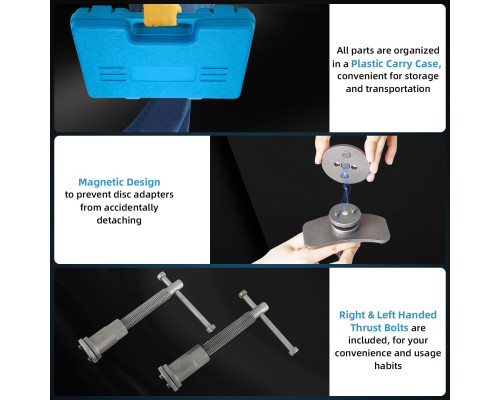 All parts are organized in a Plastic Carry Case, convenient for storage and transportation

Magnetic Design to prevent disc adapters from accidentally detaching

Right & Left Handed Thrust Bolts are included, for your convenience and usage habits