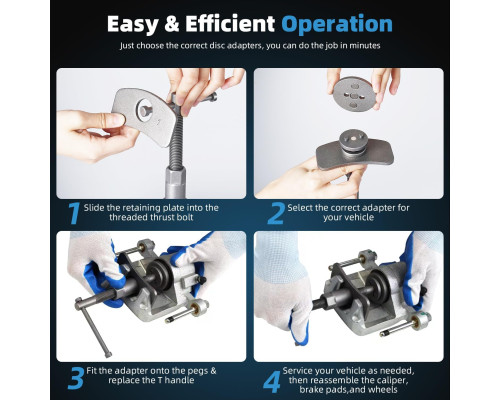 Easy & Efficient Operation

Just choose the correct disc adapters, you can do the job in minutes

1 Slide the retaining plate into the threaded thrust bolt

2 Select the correct adapter for your vehicle

3 Fit the adapter onto the pegs & replace the T handle

4 Service your vehicle as needed, then reassemble the caliper, brake pads,and wheels