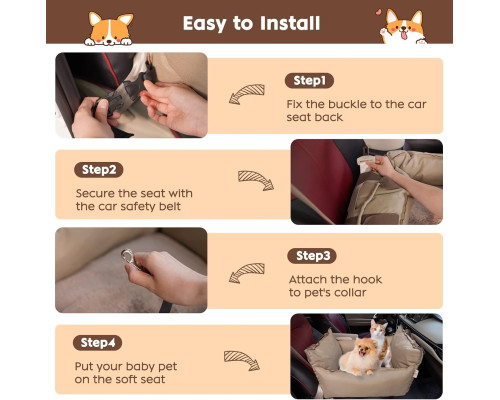 Easy to Install

Step1

Fix the buckle to the car seat back

Step2

Secure the seat with the car safety belt

Step3

Attach the hook to pet's collar

Step4

Put your baby pet on the soft seat