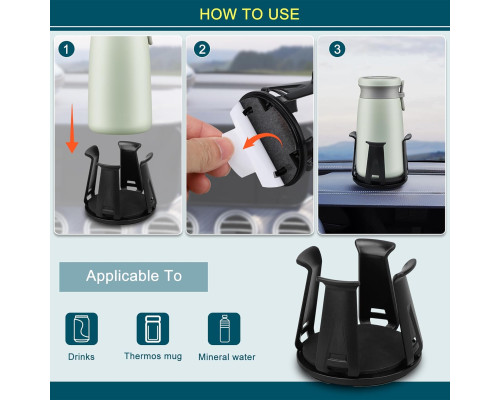 HOW TO USE

1

2

3

Applicable To

Drinks

Thermos mug

Mineral water