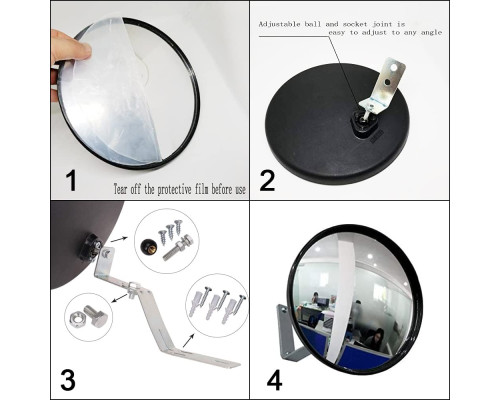 1

Tear off the protective film before use

Adjustable ball and socket joint is easy to adjust to any angle

2

3

4