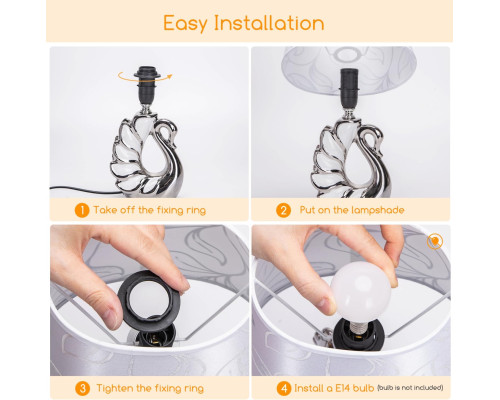 Easy Installation

1 Take off the fixing ring

2 Put on the lampshade

3 Tighten the fixing ring

4 Install a E14 bulb (bulb is not included)