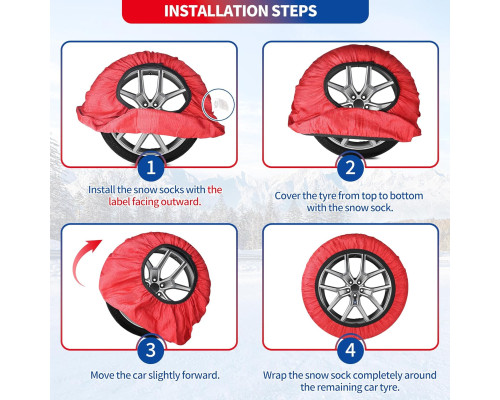 INSTALLATION STEPS

1

Install the snow socks with the label facing outward.

2

Cover the tyre from top to bottom with the snow sock.

3

Move the car slightly forward.

4

Wrap the snow sock completely around the remaining car tyre.