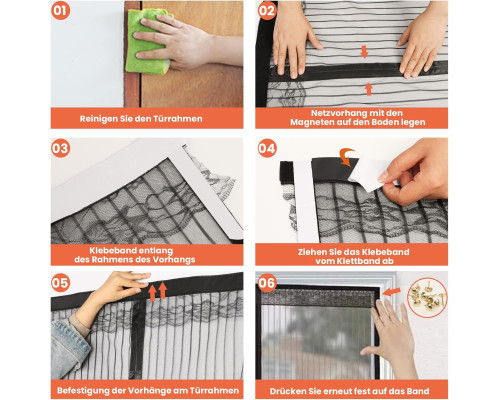 01
Reinigen Sie den Türrahmen

02
Netzvorhang mit den Magneten auf den Boden legen

03
Klebeband entlang des Rahmens des Vorhangs

04
Ziehen Sie das Klebeband vom Klettband ab

05
Befestigung der Vorhänge am Türrahmen

06
Drücken Sie erneut fest auf das Band