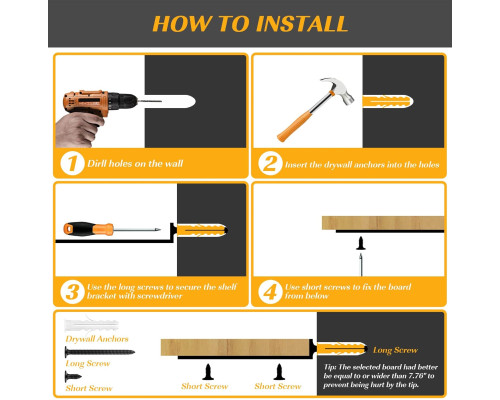 HOW TO INSTALL

1 Dirll holes on the wall

2 Insert the drywall anchors into the holes

3 Use the long screws to secure the shelf bracket with screwdriver

4 Use short screws to fix the board from below

Drywall Anchors

Long Screw

Short Screw

Short Screw

Short Screw

Long Screw

Tip: The selected board had better be equal to or wider than 7.76" to prevent being hurt by the tip.