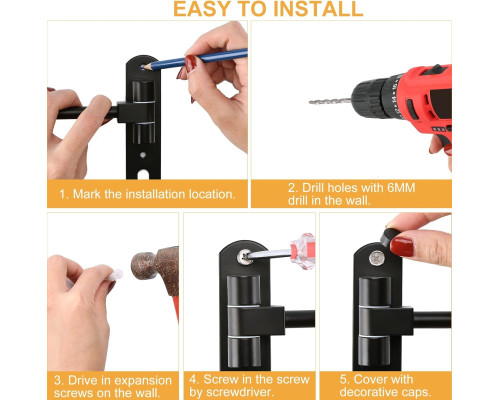 EASY TO INSTALL

1. Mark the installation location.

2. Drill holes with 6MM drill in the wall.

3. Drive in expansion screws on the wall.

4. Screw in the screw by screwdriver.

5. Cover with decorative caps.