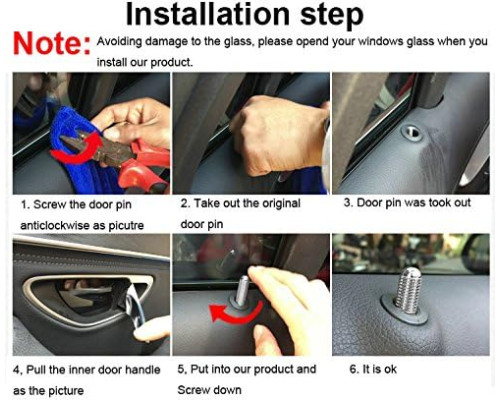 Installation step

Note: Avoiding damage to the glass, please opend your windows glass when you install our product.

1. Screw the door pin anticlockwise as picutre

2. Take out the original door pin

3. Door pin was took out

4, Pull the inner door handle as the picture

5, Put into our product and Screw down

6. It is ok