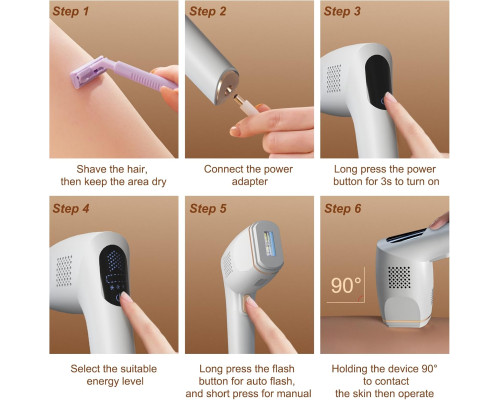 Step 1

Shave the hair, then keep the area dry

Step 2

Connect the power adapter

Step 3

Long press the power button for 3s to turn on

Step 4

Select the suitable energy level

Step 5

Long press the flash button for auto flash, and short press for manual

Step 6

90°

Holding the device 90° to contact the skin then operate