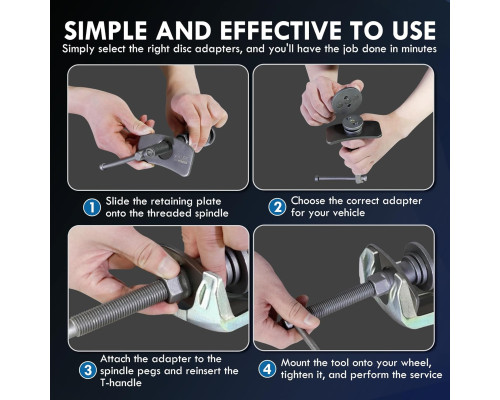 SIMPLE AND EFFECTIVE TO USE
Simply select the right disc adapters, and you'll have the job done in minutes

1 Slide the retaining plate onto the threaded spindle

2 Choose the correct adapter for your vehicle

3 Attach the adapter to the spindle pegs and reinsert the T-handle

4 Mount the tool onto your wheel, tighten it, and perform the service