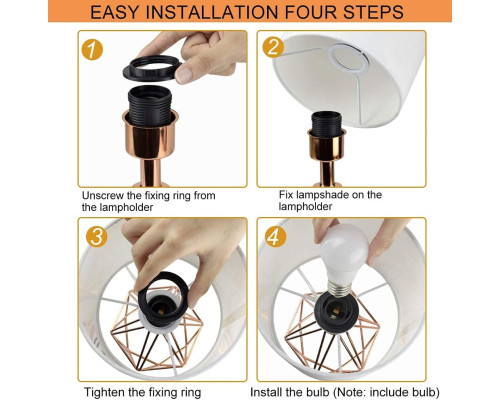 EASY INSTALLATION FOUR STEPS

1

Unscrew the fixing ring from the lampholder

2

Fix lampshade on the lampholder

3

Tighten the fixing ring

4

Install the bulb (Note: include bulb)