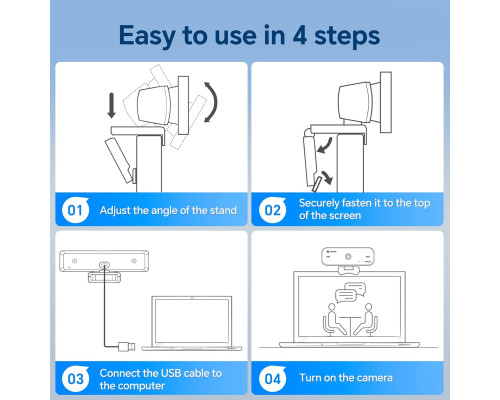 Easy to use in 4 steps

01 Adjust the angle of the stand

02 Securely fasten it to the top of the screen

03 Connect the USB cable to the computer

04 Turn on the camera