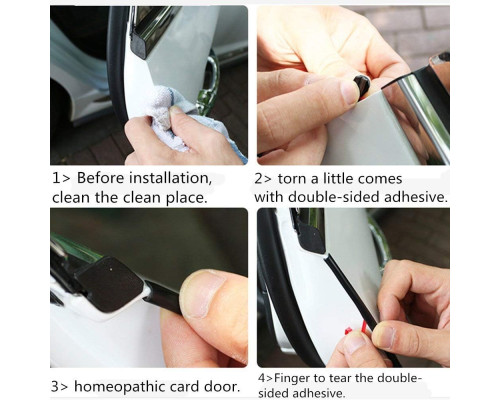 1> Before installation, clean the clean place.

2> torn a little comes with double-sided adhesive.

3> homeopathic card door.

4>Finger to tear the double-sided adhesive.