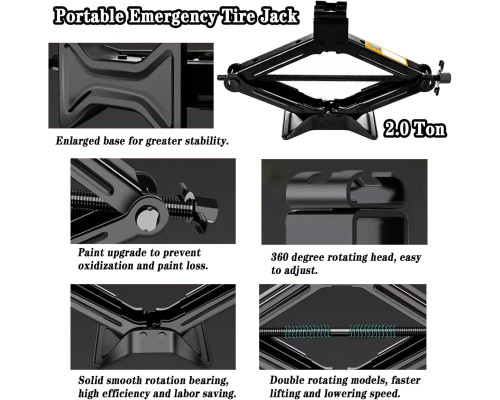 Portable Emergency Tire Jack

2.0 Ton

Enlarged base for greater stability.

Paint upgrade to prevent oxidization and paint loss.

360 degree rotating head, easy to adjust.

Solid smooth rotation bearing, high efficiency and labor saving.

Double rotating models, faster lifting and lowering speed.