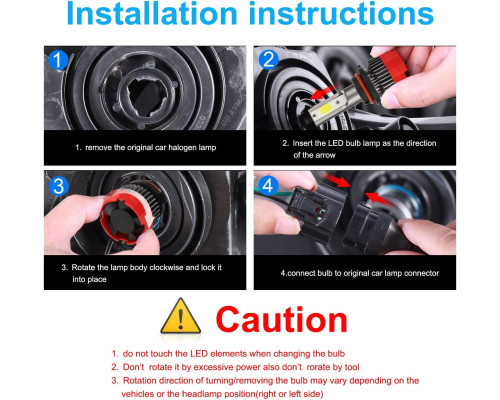 Installation instructions

1

1. remove the original car halogen lamp

2

2. Insert the LED bulb lamp as the direction of the arrow

3

3. Rotate the lamp body clockwise and lock it into place

4

4.connect bulb to original car lamp connector

Caution

1. do not touch the LED elements when changing the bulb
2. Don't rotate it by excessive power also don't rorate by tool
3. Rotation direction of turning/removing the bulb may vary depending on the vehicles or the headlamp position(right or left side)