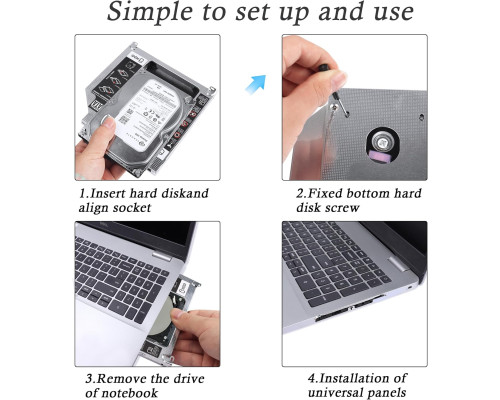 Simple to set up and use

1.Insert hard diskand align socket

2.Fixed bottom hard disk screw

3.Remove the drive of notebook

4.Installation of universal panels