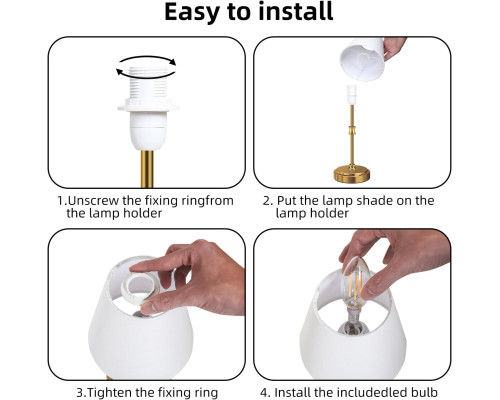 Easy to install

1.Unscrew the fixing ringfrom the lamp holder

2. Put the lamp shade on the lamp holder

3.Tighten the fixing ring

4. Install the includedled bulb