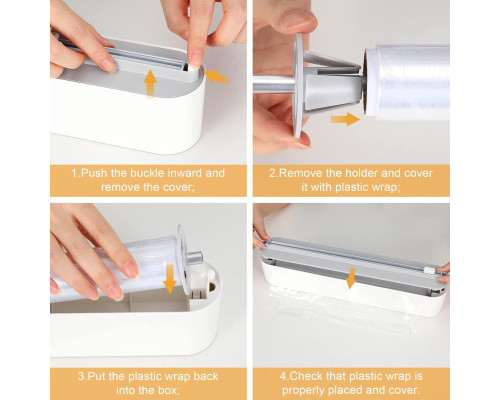 1.Push the buckle inward and remove the cover;

2.Remove the holder and cover it with plastic wrap;

3.Put the plastic wrap back into the box;

4.Check that plastic wrap is properly placed and cover.