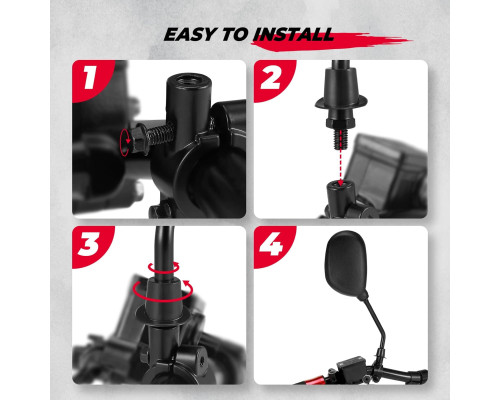 EASY TO INSTALL

1

2

3

4