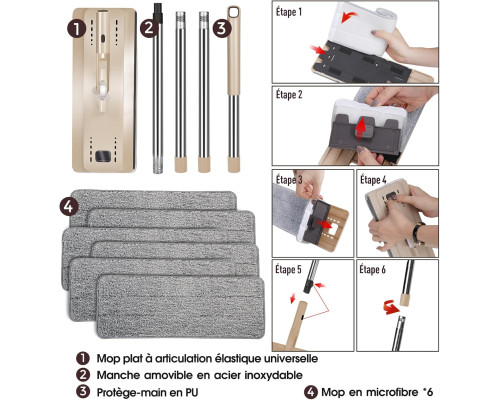 1

2

3

4

Étape 1

Étape 2

Étape 3

Étape 4

Étape 5

Étape 6

1 Mop plat à articulation élastique universelle
2 Manche amovible en acier inoxydable
3 Protège-main en PU
4 Mop en microfibre *6