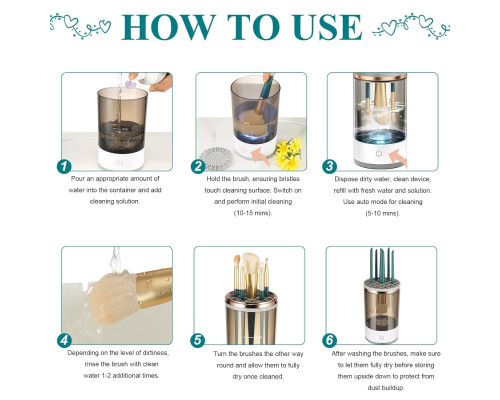 HOW TO USE

1
Pour an appropriate amount of water into the container and add cleaning solution.

2
Hold the brush, ensuring bristles touch cleaning surface. Switch on and perform initial cleaning (10-15 mins).

3
Dispose dirty water, clean device, refill with fresh water and solution. Use auto mode for cleaning (5-10 mins).

4
Depending on the level of dirtiness, rinse the brush with clean water 1-2 additional times.

5
Turn the brushes the other way round and allow them to fully dry once cleaned.

6
After washing the brushes, make sure to let them fully dry before storing them upside down to protect from dust buildup.