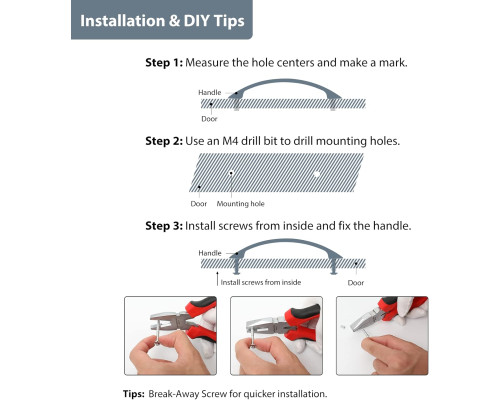 Installation & DIY Tips

Step 1: Measure the hole centers and make a mark.

Handle
Door

Step 2: Use an M4 drill bit to drill mounting holes.

Door
Mounting hole

Step 3: Install screws from inside and fix the handle.

Handle
Install screws from inside
Door

Tips: Break-Away Screw for quicker installation.