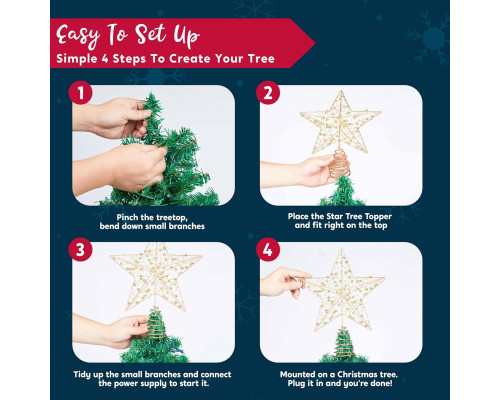 Easy To Set Up
Simple 4 Steps To Create Your Tree

1

Pinch the treetop, bend down small branches

2

Place the Star Tree Topper and fit right on the top

3

Tidy up the small branches and connect the power supply to start it.

4

Mounted on a Christmas tree. Plug it in and you're done!