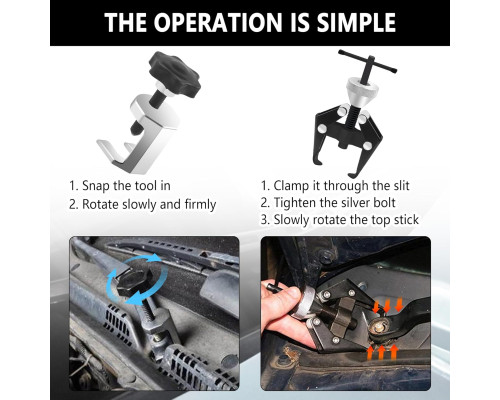 THE OPERATION IS SIMPLE

1. Snap the tool in
2. Rotate slowly and firmly

1. Clamp it through the slit
2. Tighten the silver bolt
3. Slowly rotate the top stick